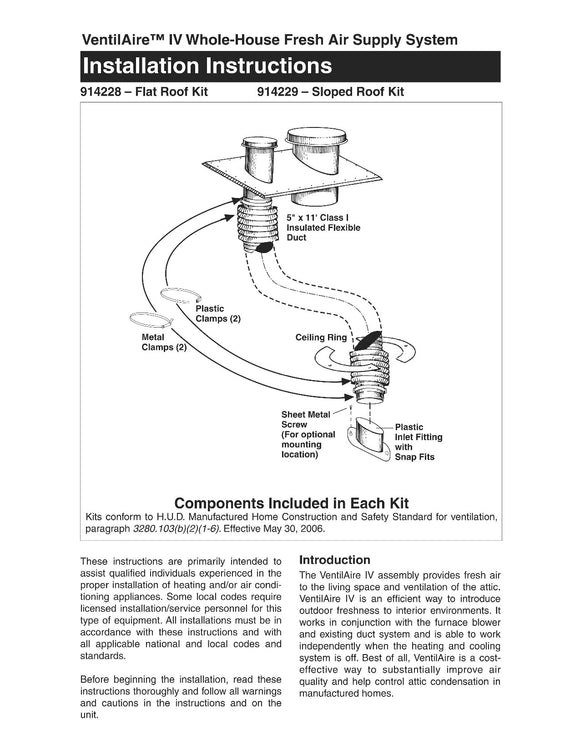 VentilAire™ IV Whole-House Fresh Air Supply System

Installation Instructions

914228 – Flat Roof Kit 914229 – Sloped Roof Kit

5" x 11' Class I Insulated Flexible Duct

Plastic Clamps (2)

Metal Clamps (2)

Ceiling Ring

Sheet Metal Screw (For optional mounting location)

Plastic Inlet Fitting with Snap Fits

Components Included in Each Kit

Kits conform to H.U.D. Manufactured Home Construction and Safety Standard for ventilation, paragraph 3280.103(b)(2)(1-6). Effective May 30, 2006.

These instructions are primarily intended to assist qualified individuals experienced in the proper installation of heating and/or air conditioning appliances. Some local codes require licensed installation/service personnel for this type of equipment. All installations must be in accordance with these instructions and with all applicable national and local codes and standards.

Before beginning the installation, read these instructions thoroughly and follow all warnings and cautions in the instructions and on the unit.

Introduction

The VentilAire IV assembly provides fresh air to the living space and ventilation of the attic. VentilAire IV is an efficient way to introduce outdoor freshness to interior environments. It works in conjunction with the furnace blower and existing duct system and is able to work independently when the heating and cooling system is off. Best of all, VentilAire is a cost-effective way to substantially improve air quality and help control attic condensation in manufactured homes.