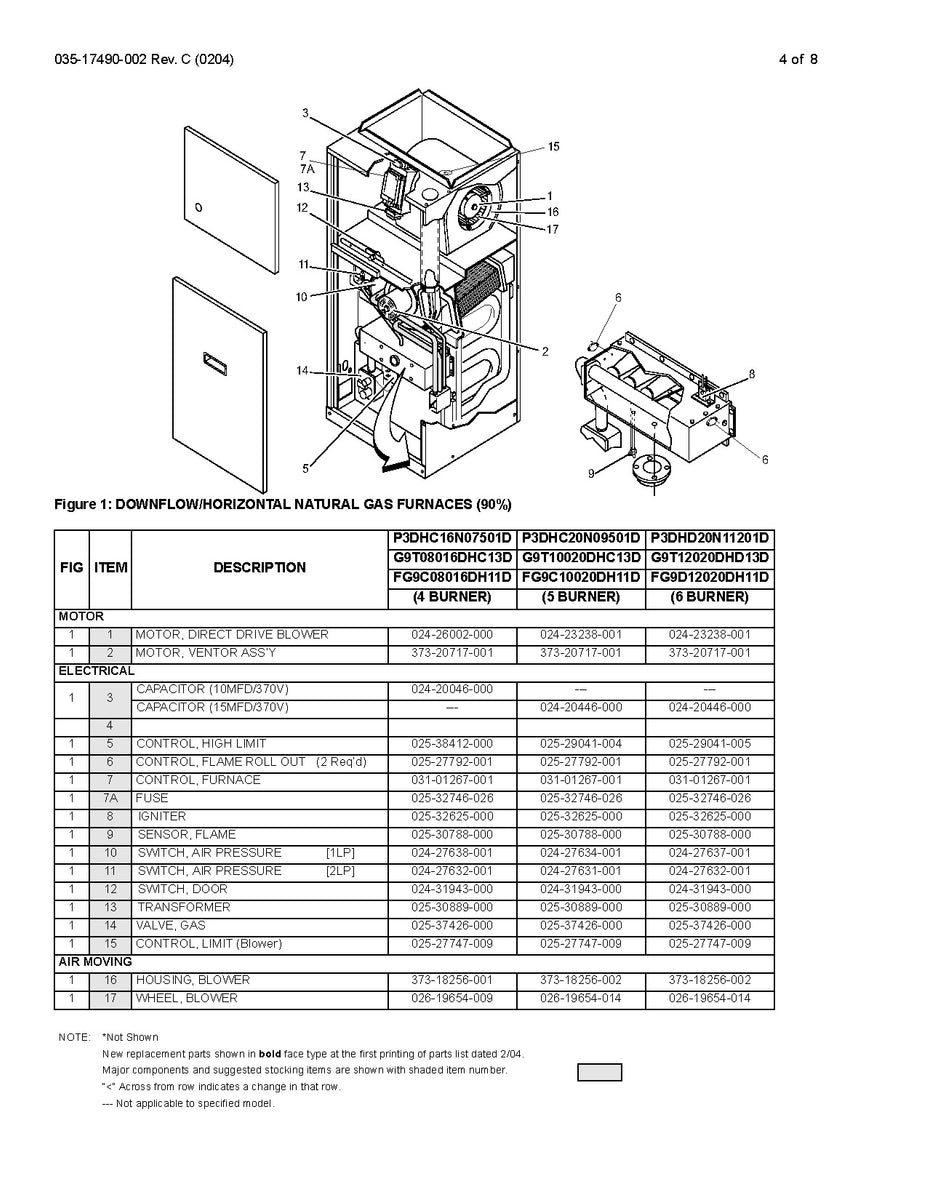 035-17490-002 Rev. C (0204)

4 of 8

3
7
7A
13
12
11
10
14
5
15
1
16
17
2
6
8
6
9

Figure 1: DOWNFLOW/HORIZONTAL NATURAL GAS FURNACES (90%)

| FIG | ITEM | DESCRIPTION | P3DHC16N07501D G9T08016DHC13D FG9C08016DH11D (4 BURNER) | P3DHC20N09501D G9T10020DHC13D FG9C10020DH11D (5 BURNER) | P3DHD20N11201D G9T12020DHD13D FG9D12020DH11D (6 BURNER) |
|---|---|---|---|---|---|
| MOTOR | | | | | |
| 1 | 1 | MOTOR, DIRECT DRIVE BLOWER | 024-26002-000 | 024-23238-001 | 024-23238-001 |
| 1 | 2 | MOTOR, VENTOR ASS'Y | 373-20717-001 | 373-20717-001 | 373-20717-001 |
| ELECTRICAL | | | | | |
| 1 | 3 | CAPACITOR (10MFD/370V) | 024-20046-000 | --- | --- |
| | | CAPACITOR (15MFD/370V) | --- | 024-20446-000 | 024-20446-000 |
| | 4 | | | | |
| 1 | 5 | CONTROL, HIGH LIMIT | 025-38412-000 | 025-29041-004 | 025-29041-005 |
| 1 | 6 | CONTROL, FLAME ROLL OUT (2 Req'd) | 025-27792-001 | 025-27792-001 | 025-27792-001 |
| 1 | 7 | CONTROL, FURNACE | 031-01267-001 | 031-01267-001 | 031-01267-001 |
| 1 | 7A | FUSE | 025-32746-026 | 025-32746-026 | 025-32746-026 |
| 1 | 8 | IGNITER | 025-32625-000 | 025-32625-000 | 025-32625-000 |
| 1 | 9 | SENSOR, FLAME | 025-30788-000 | 025-30788-000 | 025-30788-000 |
| 1 | 10 | SWITCH, AIR PRESSURE [1LP] | 024-27638-001 | 024-27634-001 | 024-27637-001 |
| 1 | 11 | SWITCH, AIR PRESSURE [2LP] | 024-27632-001 | 024-27631-001 | 024-27632-001 |
| 1 | 12 | SWITCH, DOOR | 024-31943-000 | 024-31943-000 | 024-31943-000 |
| 1 | 13 | TRANSFORMER | 025-30889-000 | 025-30889-000 | 025-30889-000 |
| 1 | 14 | VALVE, GAS | 025-37426-000 | 025-37426-000 | 025-37426-000 |
| 1 | 15 | CONTROL, LIMIT (Blower) | 025-27747-009 | 025-27747-009 | 025-27747-009 |
| AIR MOVING | | | | | |
| 1 | 16 | HOUSING, BLOWER | 373-18256-001 | 373-18256-002 | 373-18256-002 |
| 1 | 17 | WHEEL, BLOWER | 026-19654-009 | 026-19654-014 | 026-19654-014 |

NOTE: *Not Shown
New replacement parts shown in **bold** face type at the first printing of parts list dated 2/04.
Major components and suggested stocking items are shown with shaded item number.
"<" Across from row indicates a change in that row.
--- Not applicable to specified model.